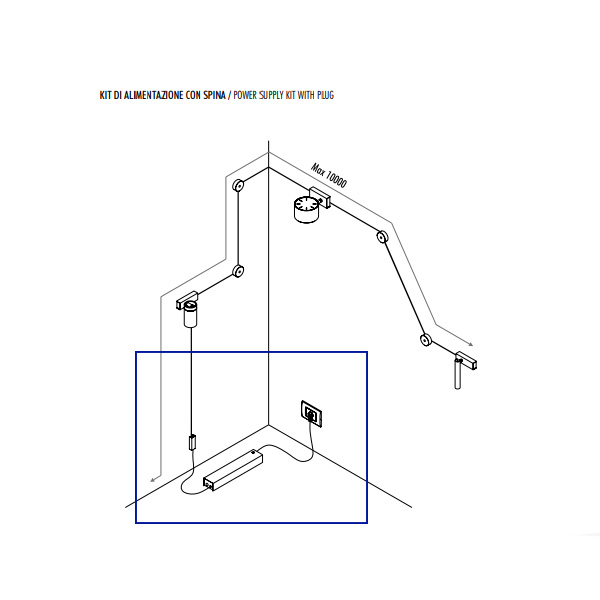 KIT DI ALIMENTAZIONE CON SPINA / POWER SUPPLY KIT WITH PLUG

Max 10000