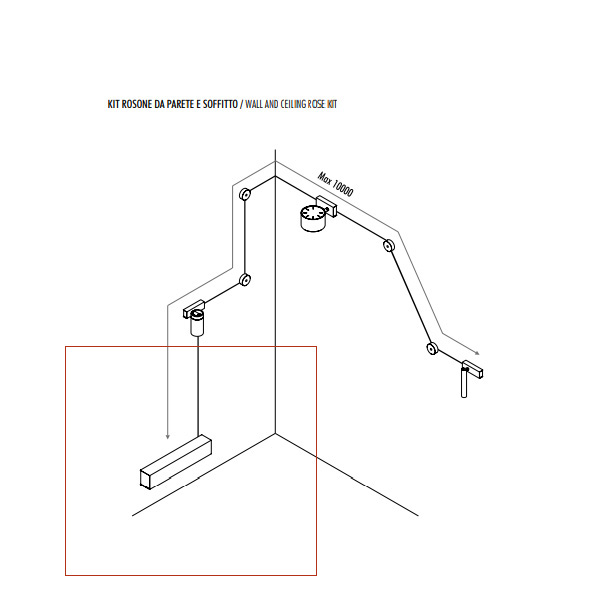 KIT ROSONE DA PARETE E SOFFITTO / WALL AND CEILING ROSE KIT

Max 10000